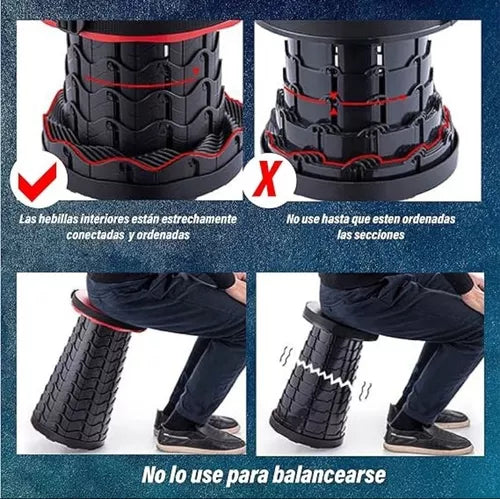 X

Las hebillas interiores están estrechamente conectadas y ordenadas

No use hasta que esten ordenadas las secciones

No lo use para balancearse